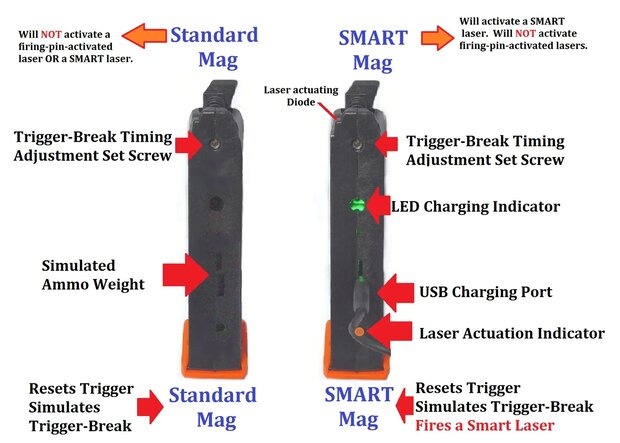 Will NOT activate a firing-pin-activated laser OR a SMART laser.

Standard Mag

SMART Mag

Will activate a SMART laser. Will NOT activate firing-pin-activated lasers.

Laser actuating Diode

Trigger-Break Timing Adjustment Set Screw

Trigger-Break Timing Adjustment Set Screw

LED Charging Indicator

Simulated Ammo Weight

USB Charging Port

Laser Actuation Indicator

Resets Trigger Simulates Trigger-Break

Standard Mag

SMART Mag

Resets Trigger Simulates Trigger-Break Fires a Smart Laser